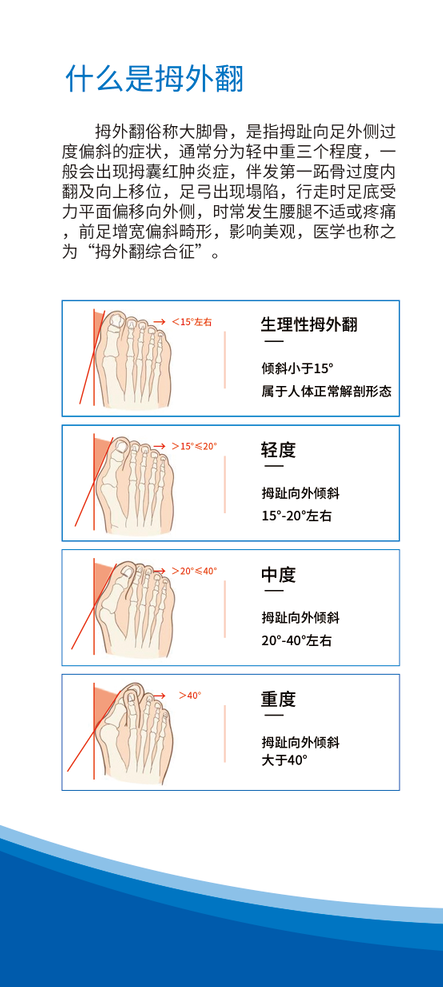 什么是拇外翻

拇外翻俗称大脚骨，是指拇趾向足外侧过度偏斜的症状，通常分为轻中重三个程度，一般会出现拇囊红肿炎症，伴发第一跖骨过度内翻及向上移位，足弓出现塌陷，行走时足底受力平面偏移向外侧，时常发生腰腿不适或疼痛，前足增宽偏斜畸形，影响美观，医学也称之为“拇外翻综合征”。

<15°左右

生理性拇外翻

倾斜小于15°
属于人体正常解剖形态

>15°≤20°

轻度

拇趾向外倾斜
15°-20°左右

>20°≤40°

中度

拇趾向外倾斜
20°-40°左右

>40°

重度

拇趾向外倾斜
大于40°