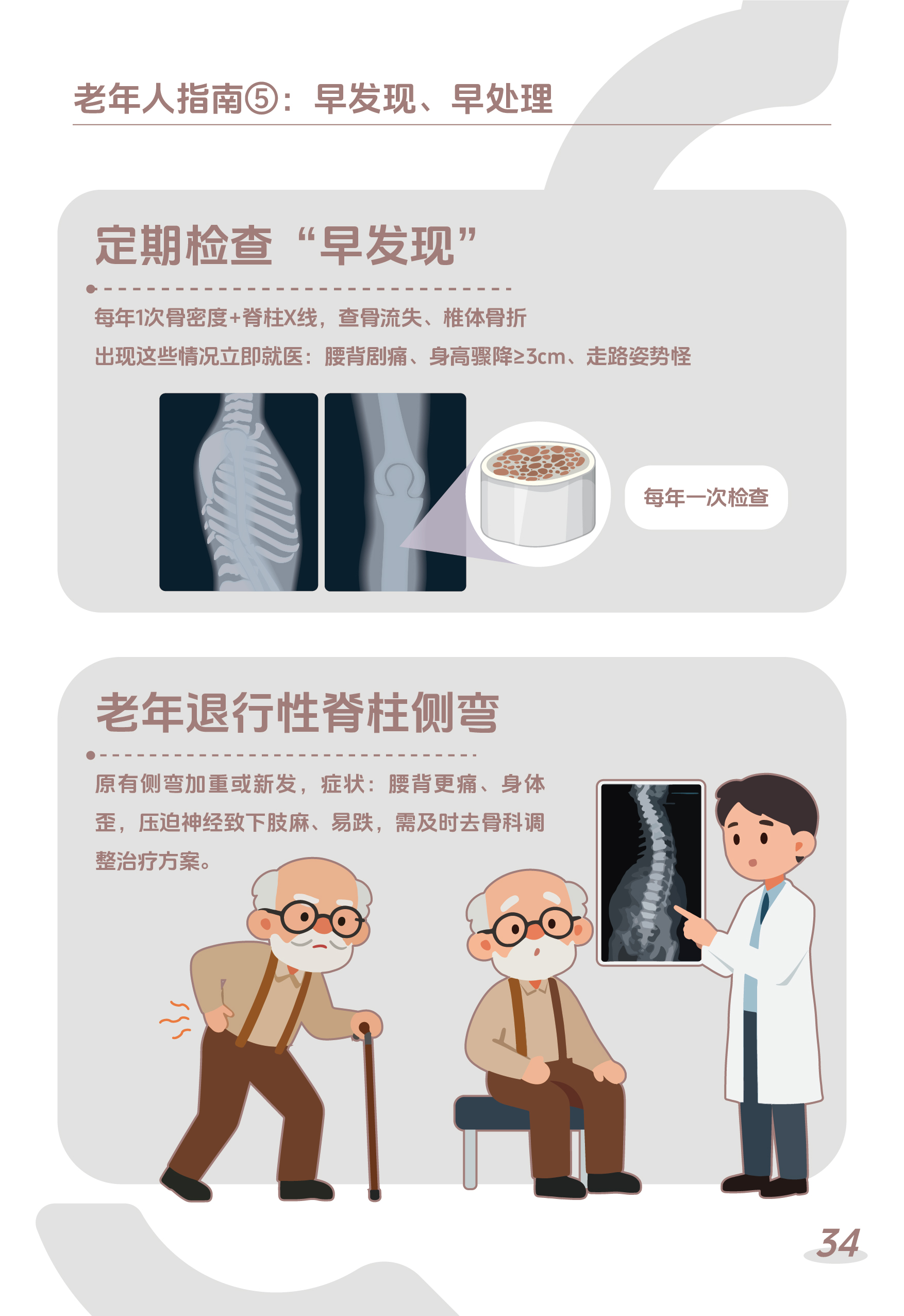 老年人指南⑤：早发现、早处理

定期检查“早发现”

每年1次骨密度+脊柱X线，查骨流失、椎体骨折

出现这些情况立即就医：腰背剧痛、身高骤降≥3cm、走路姿势怪

每年一次检查

老年退行性脊柱侧弯

原有侧弯加重或新发，症状：腰背更痛、身体歪，压迫神经致下肢麻、易跌，需及时去骨科调整治疗方案。

34